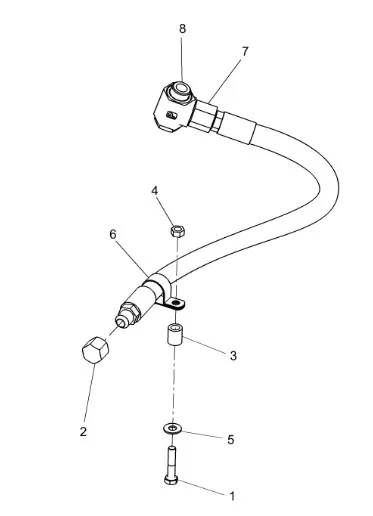 8
7
4
6
3
2
5
1