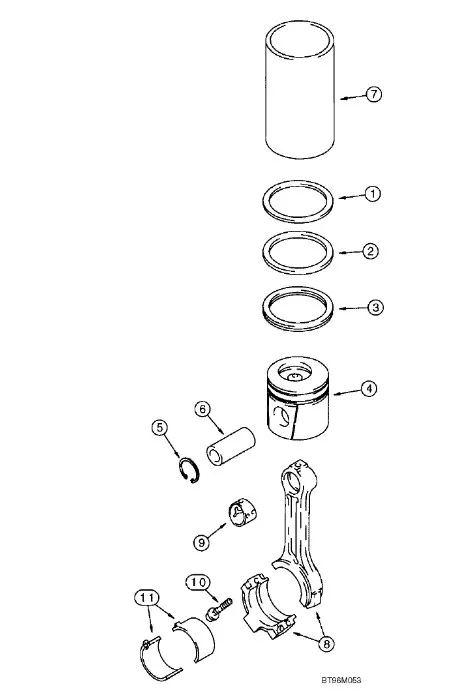 7
1
2
3
4
6
5
9
10
11
8
BT96M053